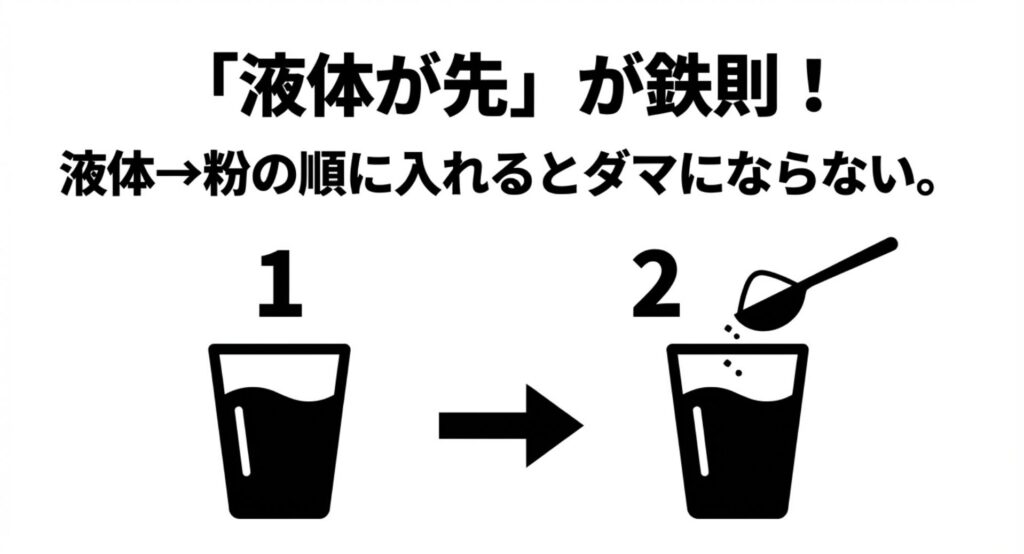 「液体が先」が鉄則！

液体→粉の順に入れるとダマにならない。

1

2