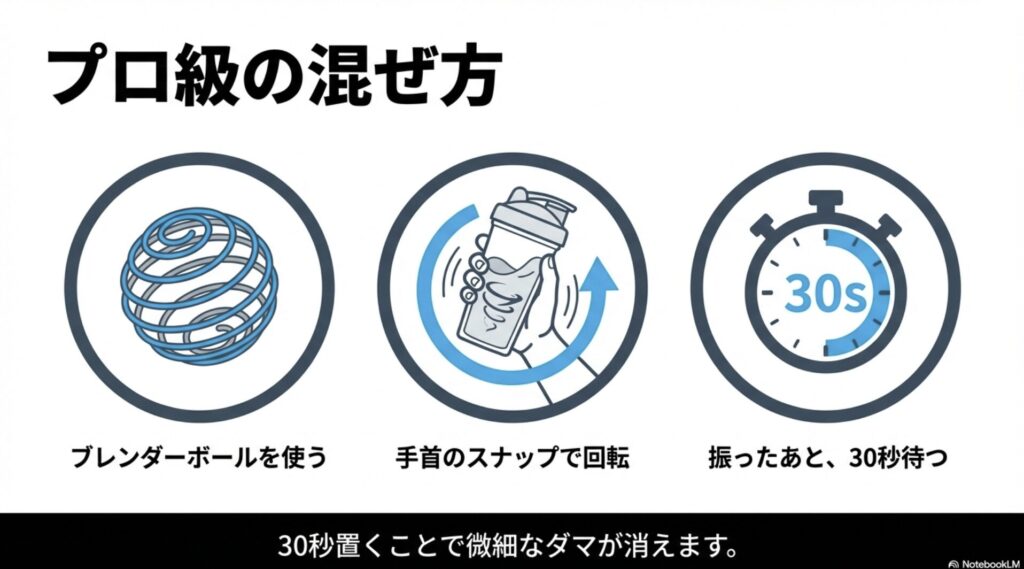 プロ級の混ぜ方

30s

ブレンダーボールを使う

手首のスナップで回転

振ったあと、30秒待つ

30秒置くことで微細なダマが消えます。

NotebookLM